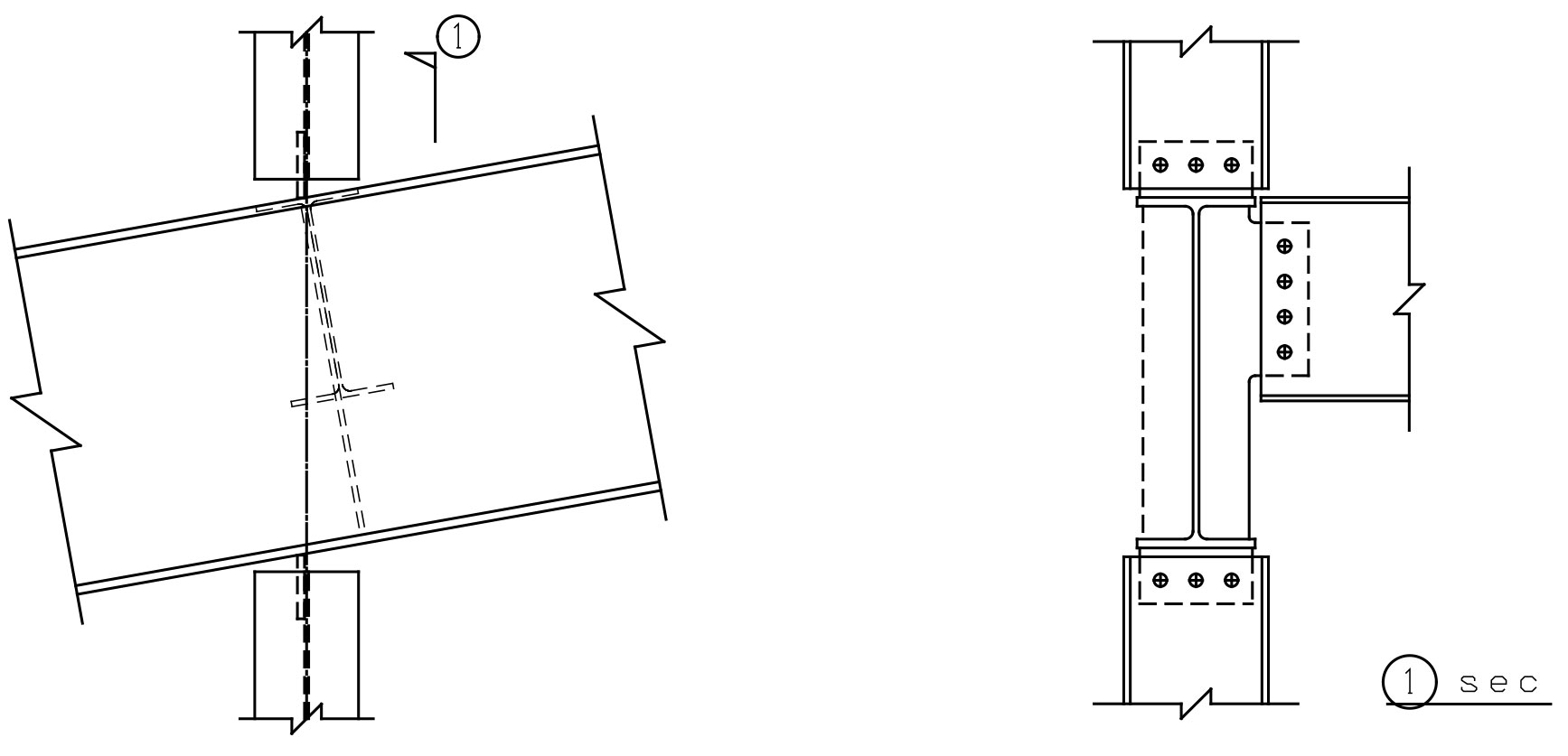 1

1 sec