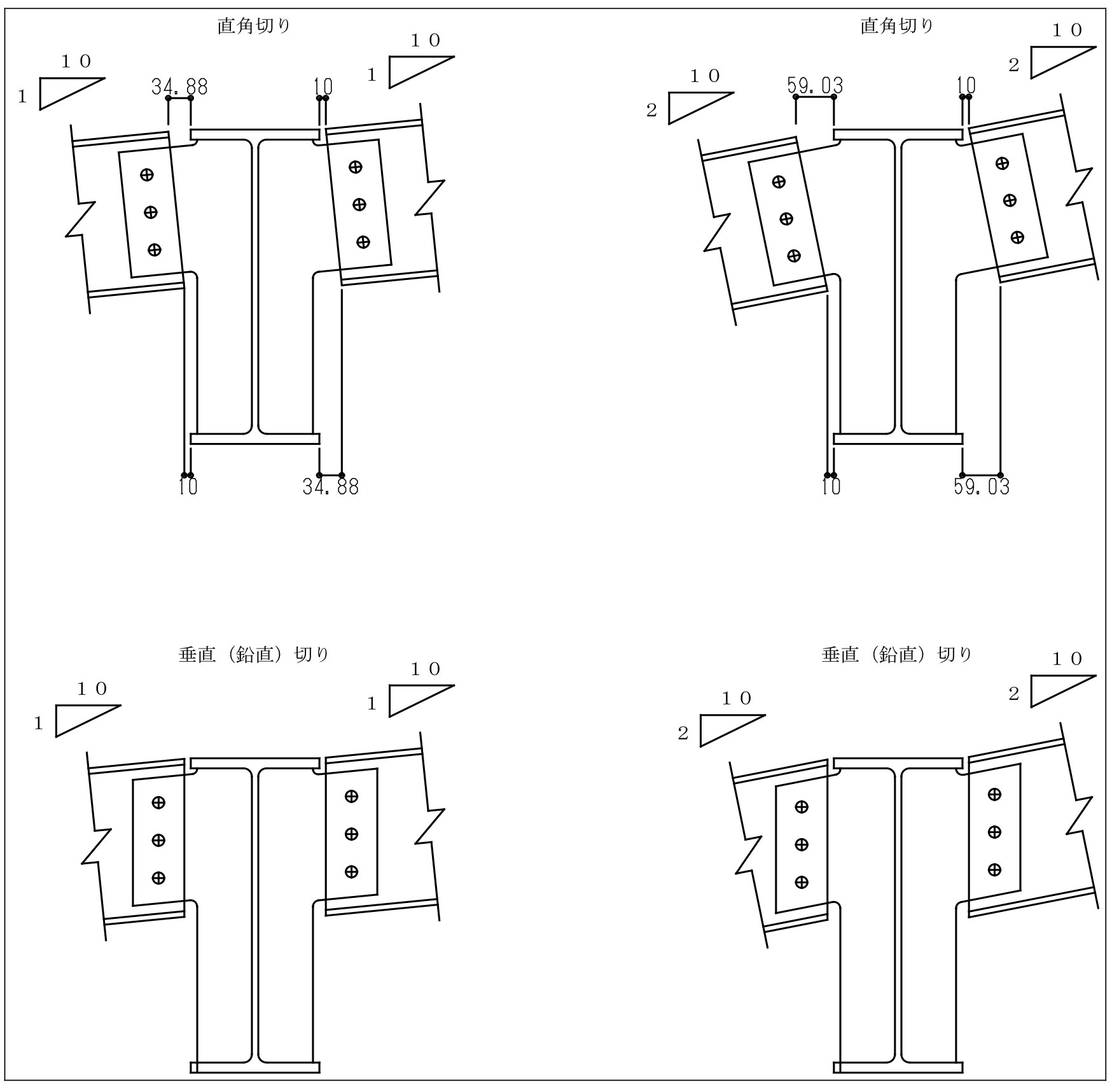 直角切り

１０
1

１０
1

34.88

10

10

34.88

直角切り

１０
2

１０
2

59.03

10

10

59.03

垂直（鉛直）切り

１０
1

１０
1

垂直（鉛直）切り

１０
2

１０
2